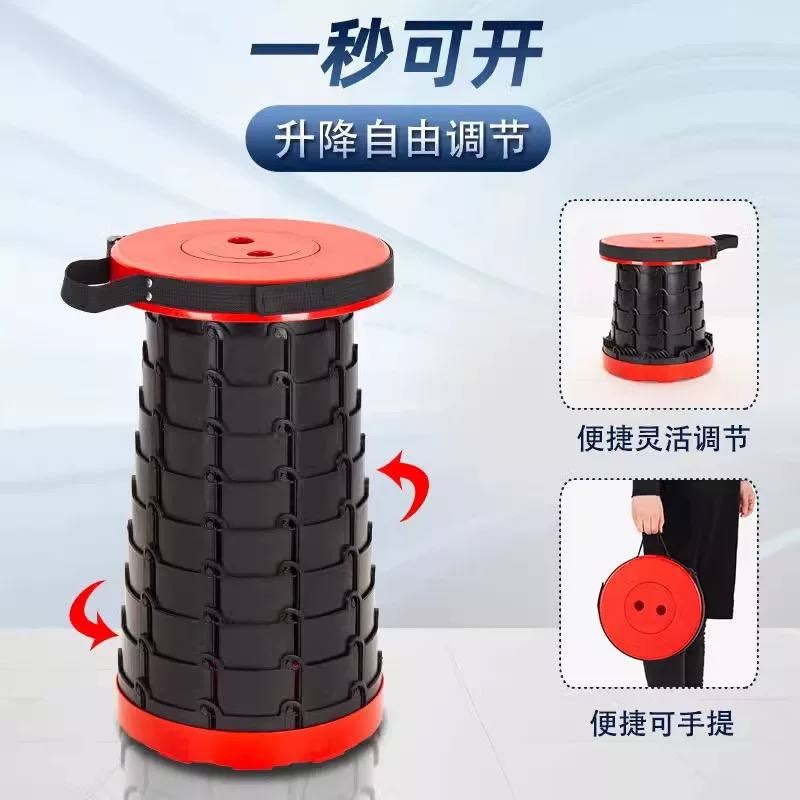 一秒可开

升降自由调节

便捷灵活调节

便捷可手提